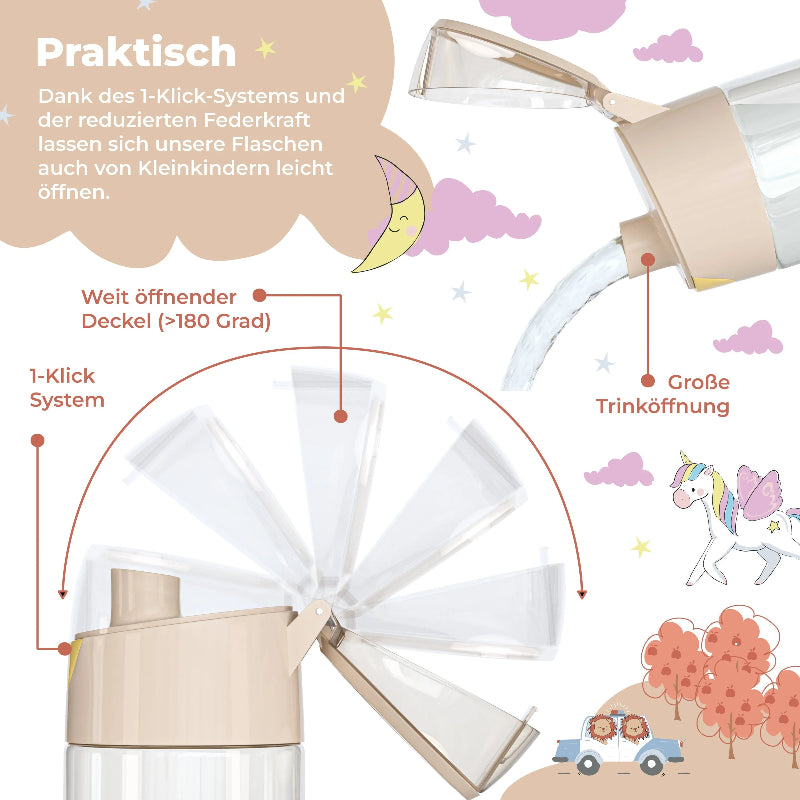 Praktisch

Dank des 1-Klick-Systems und der reduzierten Federkraft lassen sich unsere Flaschen auch von Kleinkindern leicht öffnen.

Weit öffnender Deckel (>180 Grad)

1-Klick System

Große Trinköffnung