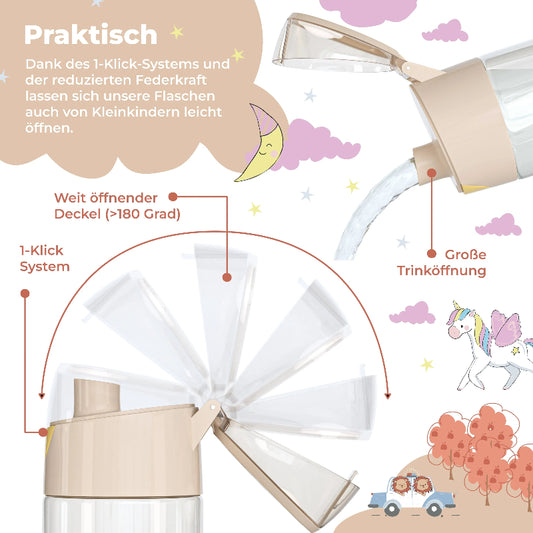 Praktisch

Dank des 1-Klick-Systems und der reduzierten Federkraft lassen sich unsere Flaschen auch von Kleinkindern leicht öffnen.

Weit öffnender Deckel (>180 Grad)

1-Klick System

Große Trinköffnung