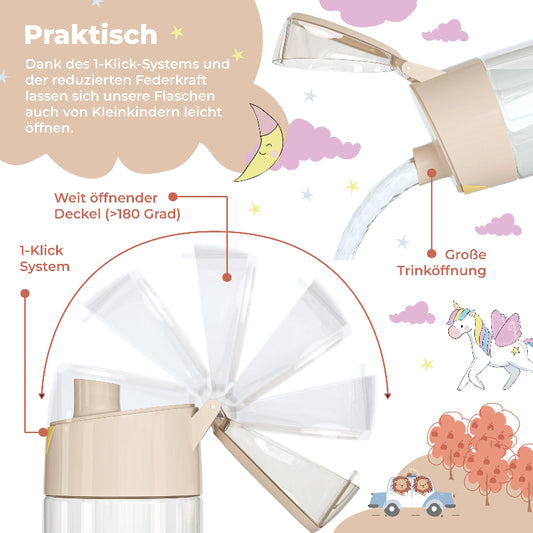 Praktisch

Dank des 1-Klick-Systems und der reduzierten Federkraft lassen sich unsere Flaschen auch von Kleinkindern leicht öffnen.

Weit öffnender Deckel (>180 Grad)

1-Klick System

Große Trinköffnung