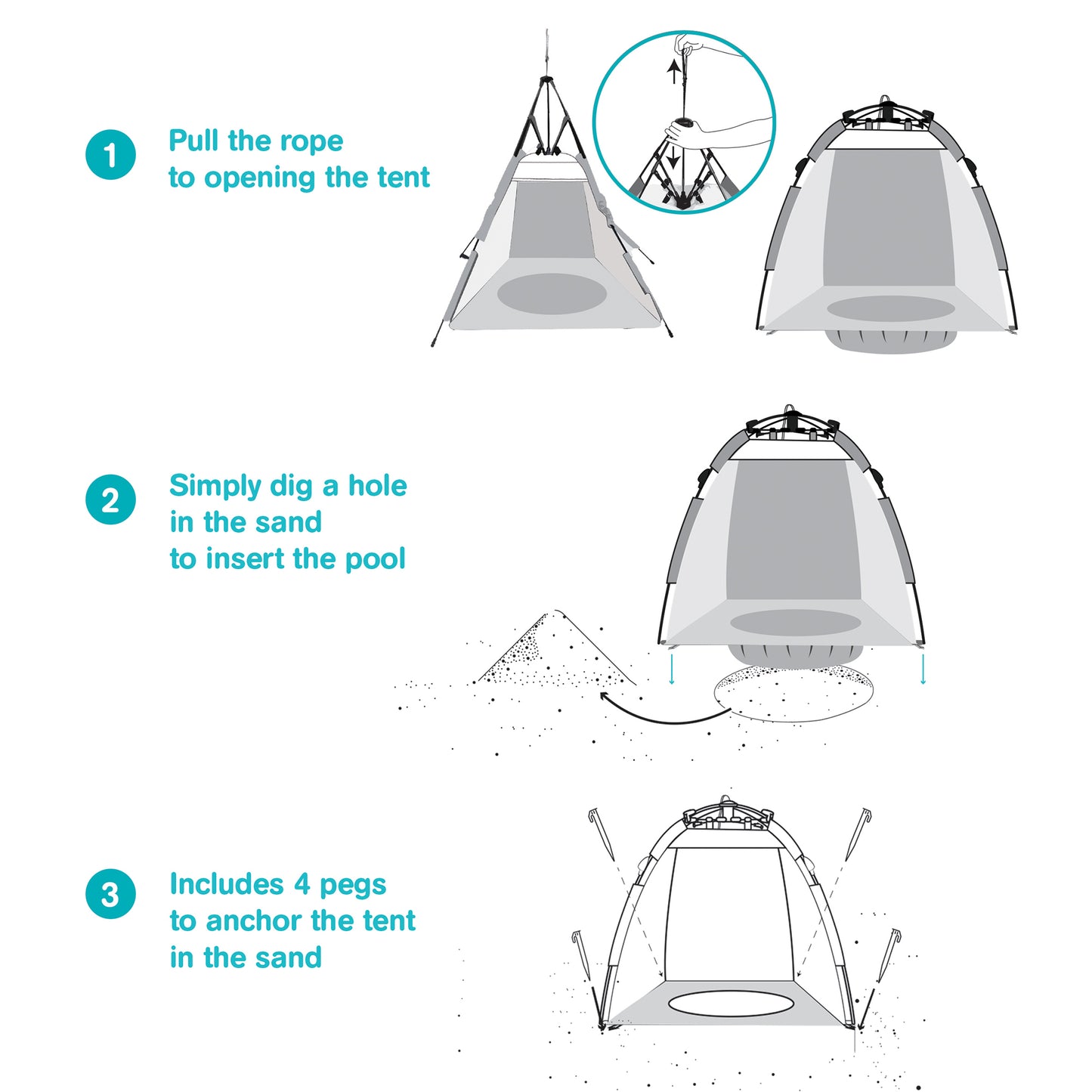 1 Pull the rope to opening the tent

2 Simply dig a hole in the sand to insert the pool

3 Includes 4 pegs to anchor the tent in the sand