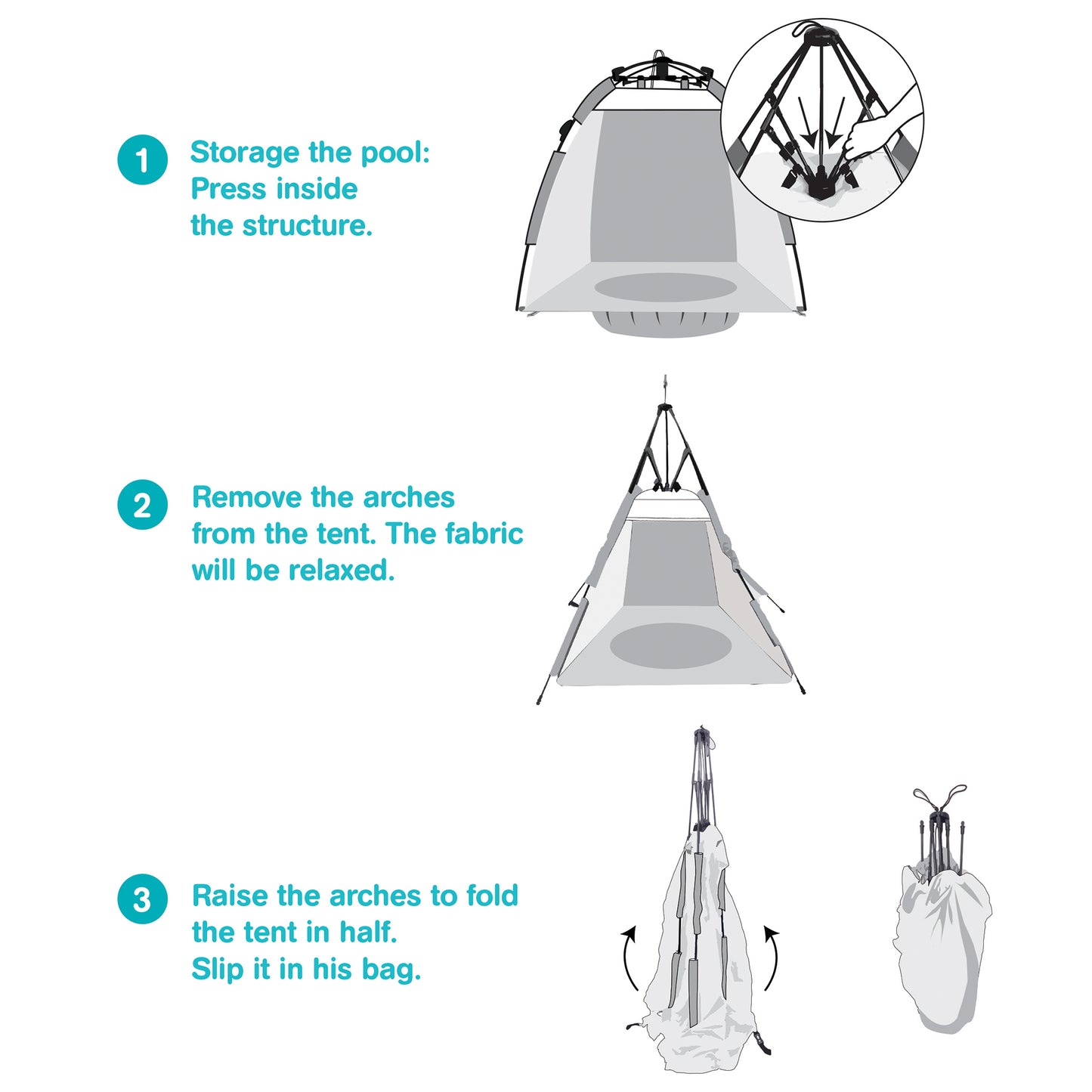 1 Storage the pool:
Press inside
the structure.

2 Remove the arches
from the tent. The fabric
will be relaxed.

3 Raise the arches to fold
the tent in half.
Slip it in his bag.