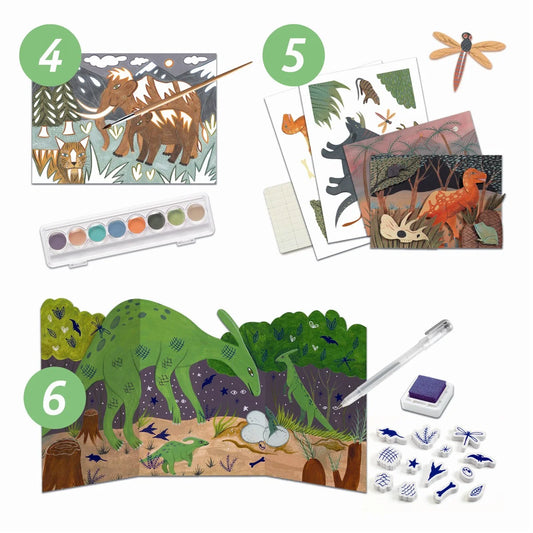 4

5

6